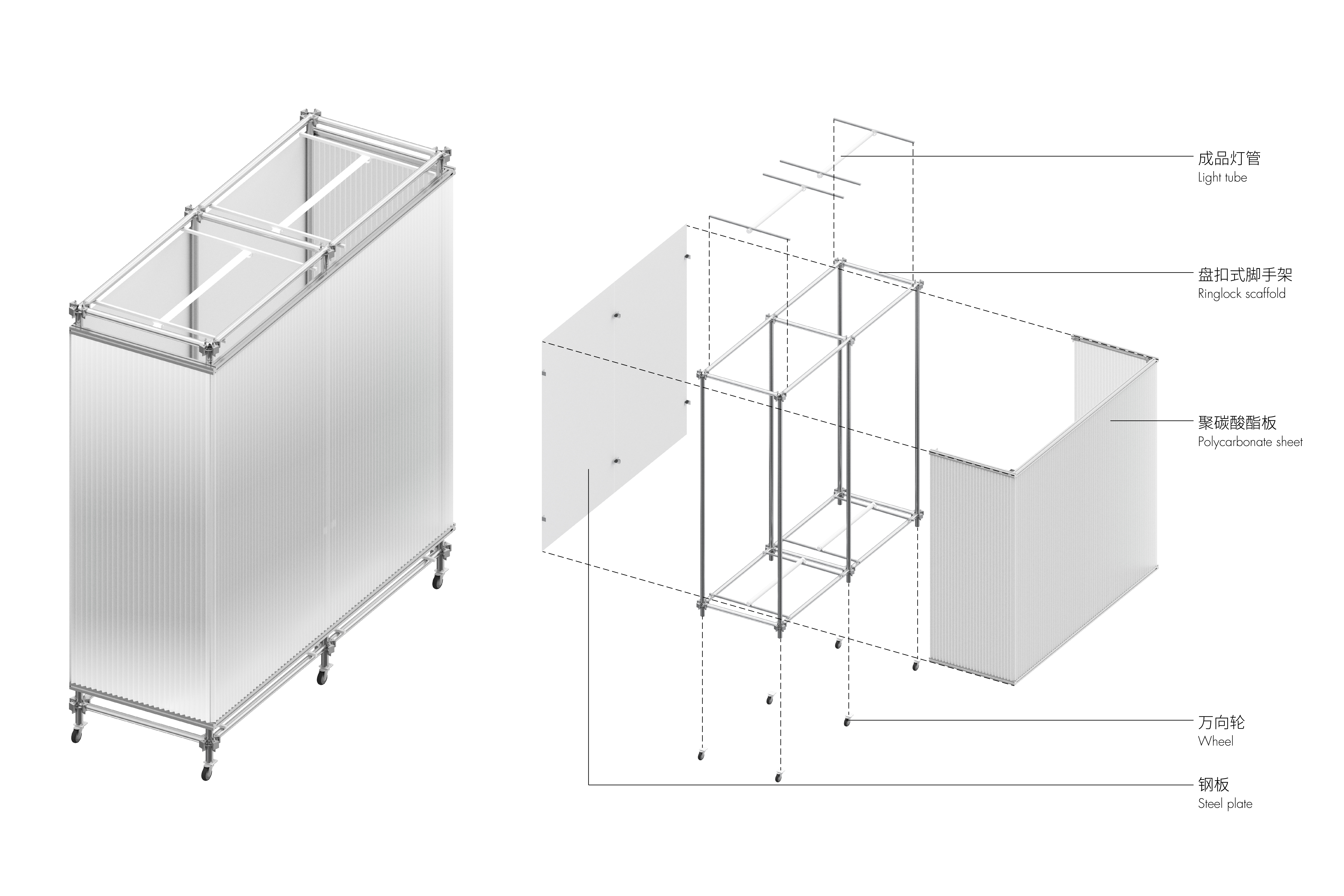 成品灯管
Light tube

盘扣式脚手架
Ringlock scaffold

聚碳酸酯板
Polycarbonate sheet

万向轮
Wheel

钢板
Steel plate