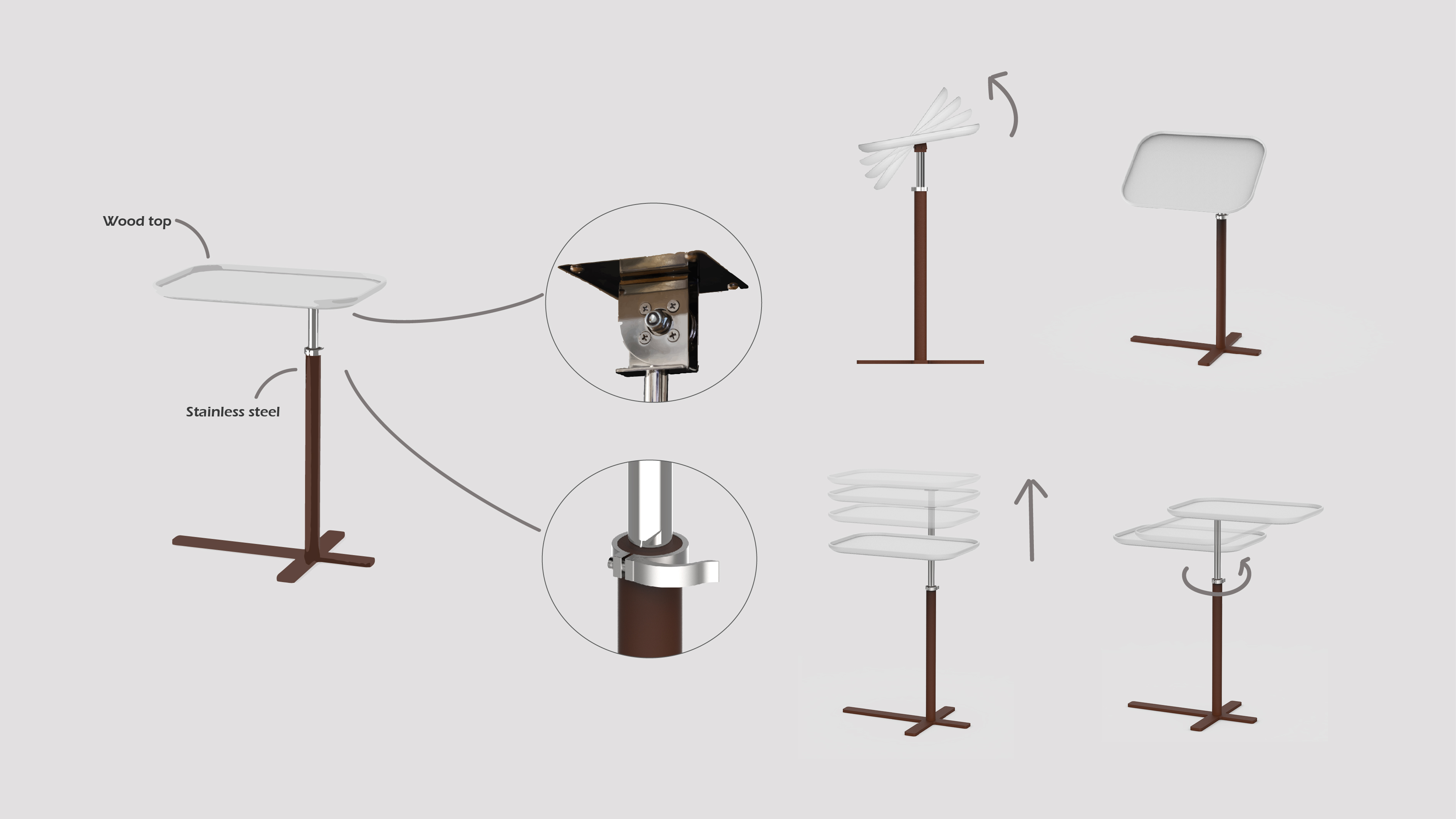 Wood top

Stainless steel