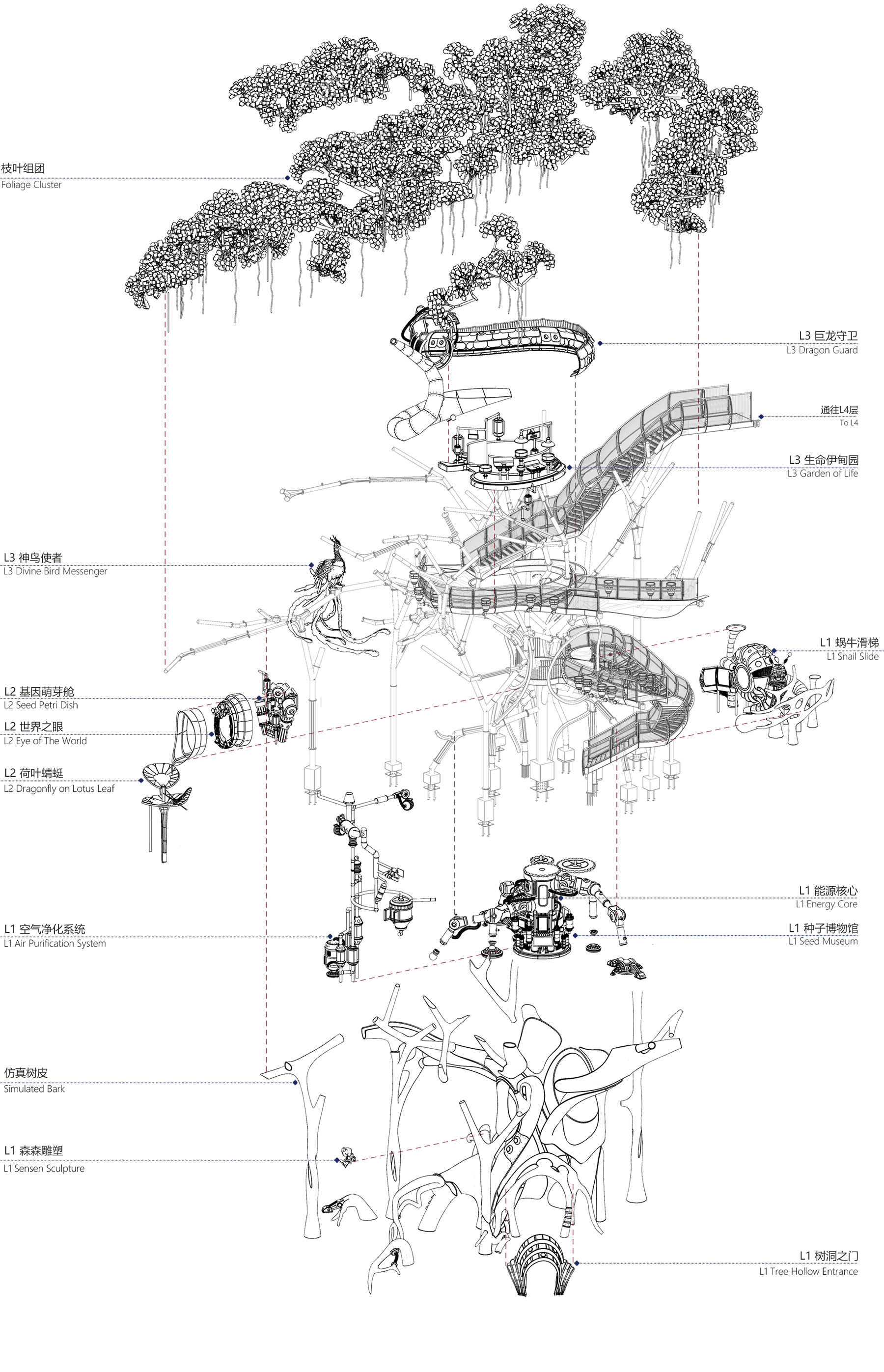 枝叶组团
Foliage Cluster

L3 巨龙守卫
L3 Dragon Guard

通往L4层
To L4

L3 生命伊甸园
L3 Garden of Life

L3 神鸟使者
L3 Divine Bird Messenger

L1 蜗牛滑梯
L1 Snail Slide

L2 基因萌芽舱
L2 Seed Petri Dish

L2 世界之眼
L2 Eye of The World

L2 荷叶蜻蜓
L2 Dragonfly on Lotus Leaf

L1 能源核心
L1 Energy Core

L1 空气净化系统
L1 Air Purification System

L1 种子博物馆
L1 Seed Museum

仿真树皮
Simulated Bark

L1 森森雕塑
L1 Sensen Sculpture

L1 树洞之门
L1 Tree Hollow Entrance