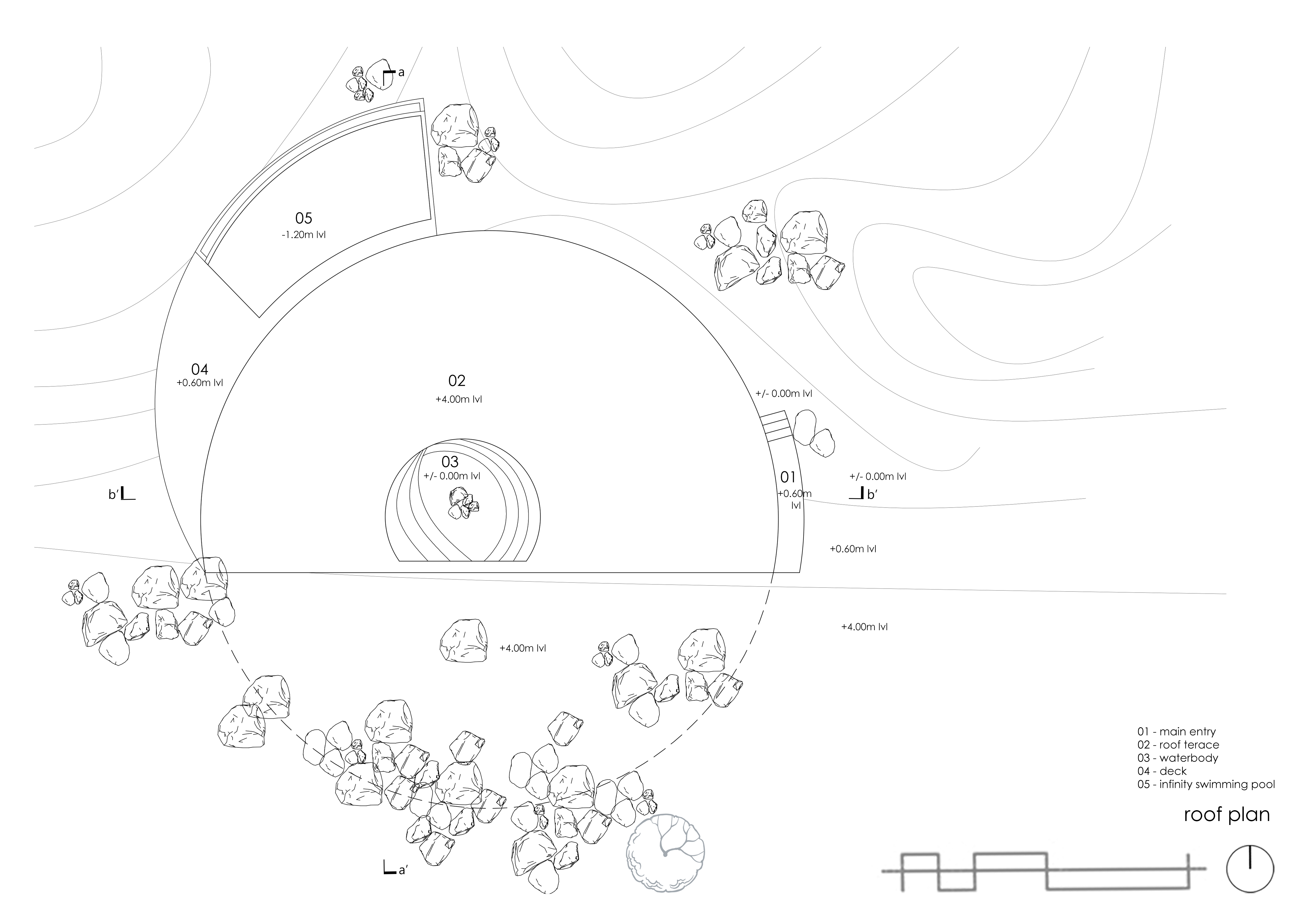 a

05
-1.20m lvl

04
+0.60m lvl

02
+4.00m lvl

+/- 0.00m lvl

03
+/- 0.00m lvl

01
+0.60m lvl

+/- 0.00m lvl

b'

b'

+0.60m lvl

+4.00m lvl

+4.00m lvl

a'

01 - main entry
02 - roof terace
03 - waterbody
04 - deck
05 - infinity swimming pool

roof plan