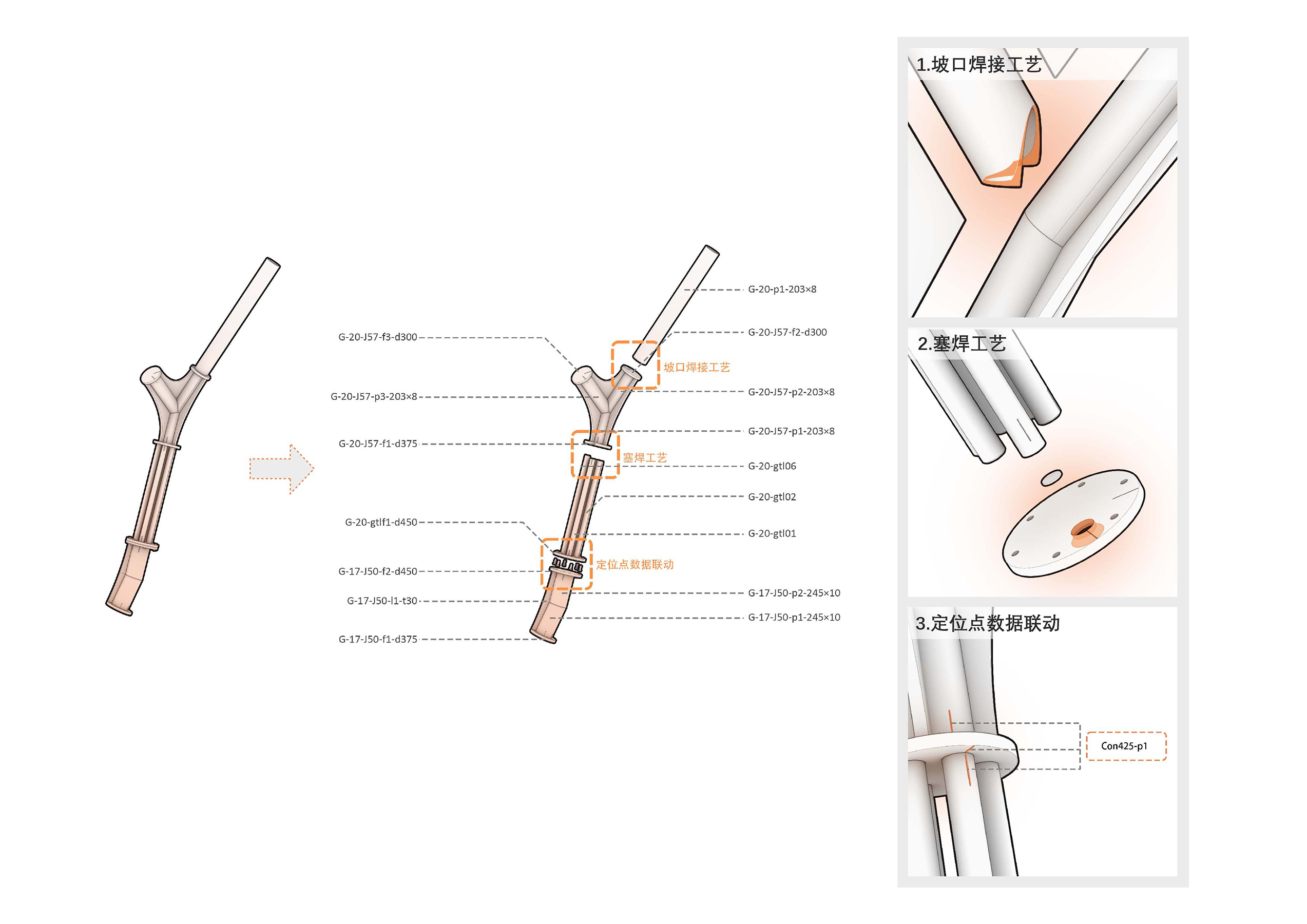 G-20-J57-f3-d300
G-20-J57-p3-203×8
G-20-J57-f1-d375
G-20-gtlf1-d450
G-17-J50-f2-d450
G-17-J50-l1-t30
G-17-J50-f1-d375

G-20-p1-203×8
G-20-J57-f2-d300
坡口焊接工艺
G-20-J57-p2-203×8
G-20-J57-p1-203×8
塞焊工艺
G-20-gtl06
G-20-gtl02
G-20-gtl01
定位点数据联动
G-17-J50-p2-245×10
G-17-J50-p1-245×10

1.坡口焊接工艺

2.塞焊工艺

3.定位点数据联动

Con425-p1