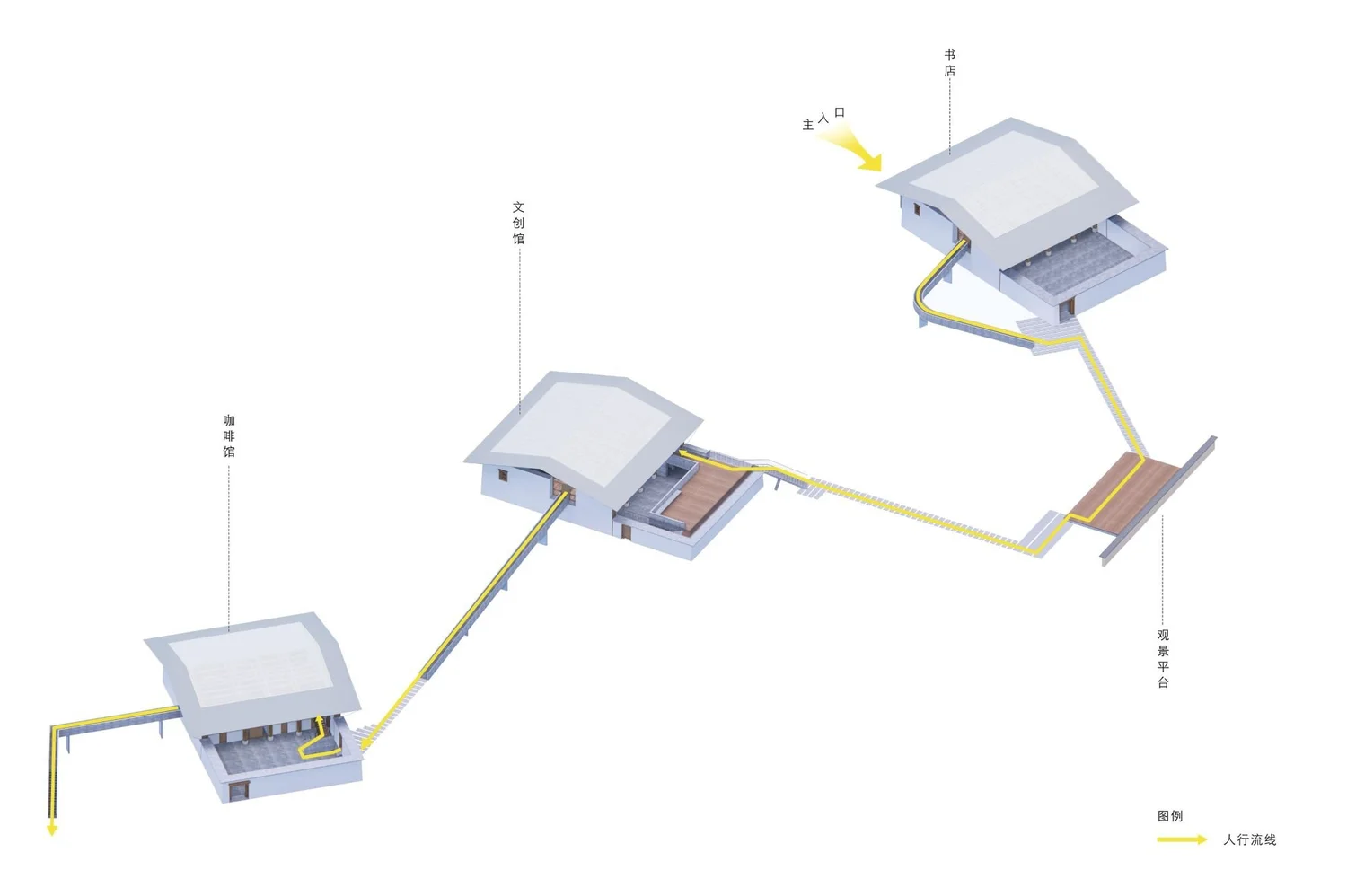 书店

主入口

文创馆

咖啡馆

观景平台

图例

人行流线