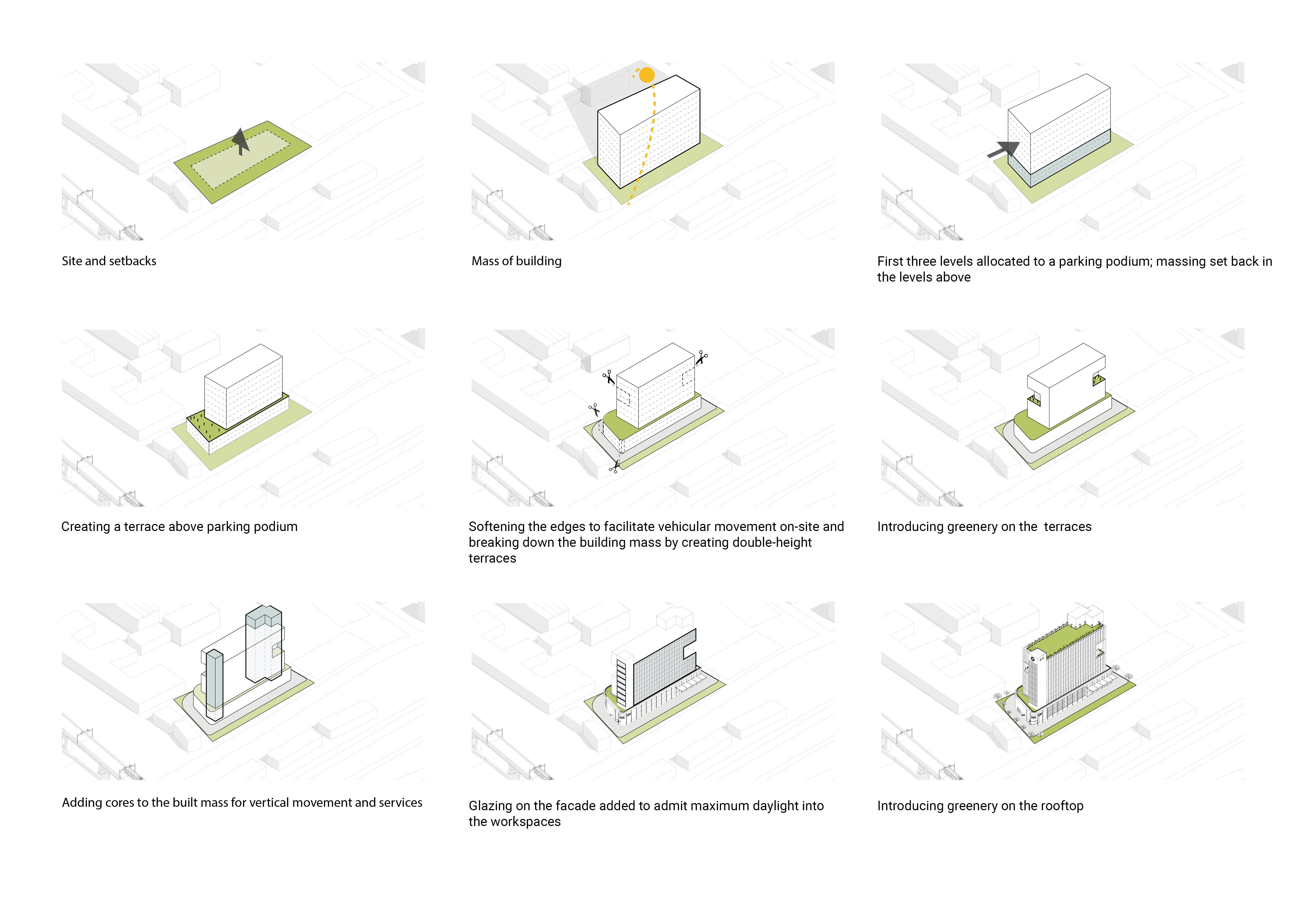 Site and setbacks

Mass of building

First three levels allocated to a parking podium; massing set back in the levels above

Creating a terrace above parking podium

Softening the edges to facilitate vehicular movement on-site and breaking down the building mass by creating double-height terraces

Introducing greenery on the  terraces

Adding cores to the built mass for vertical movement and services

Glazing on the facade added to admit maximum daylight into the workspaces

Introducing greenery on the rooftop