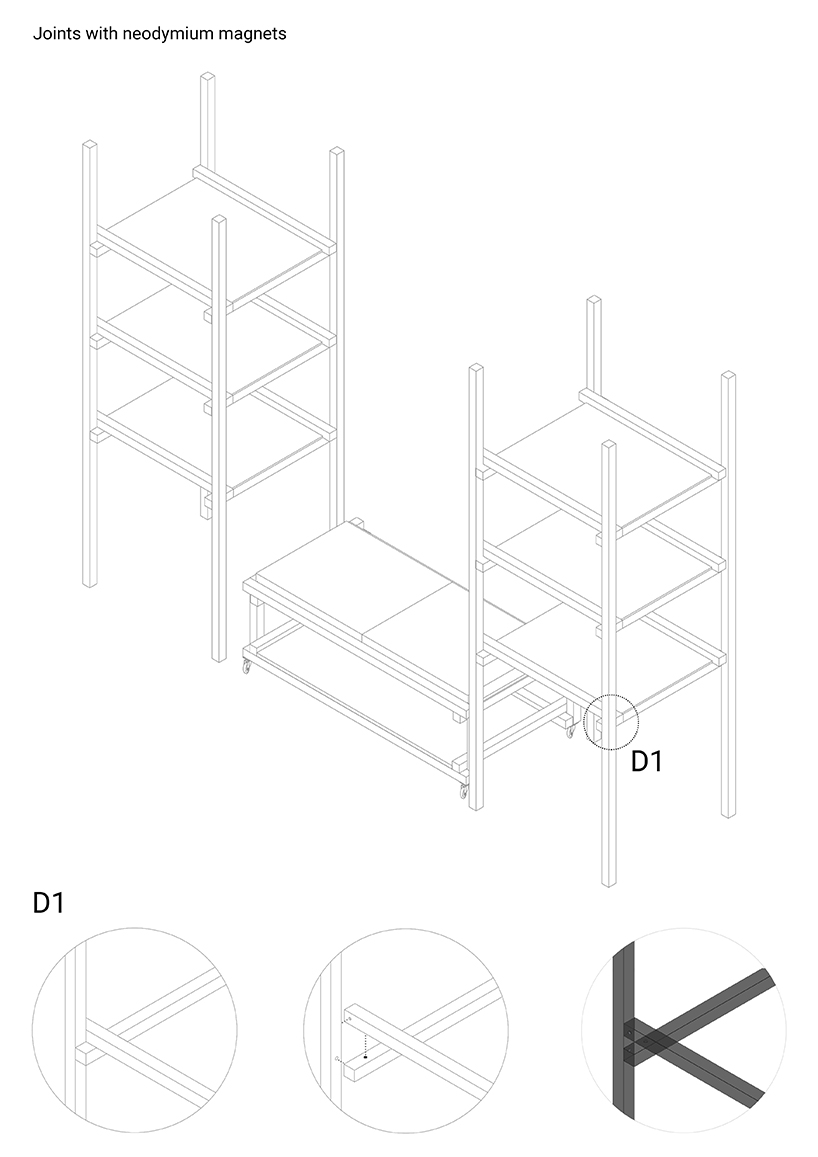 Joints with neodymium magnets

D1

D1